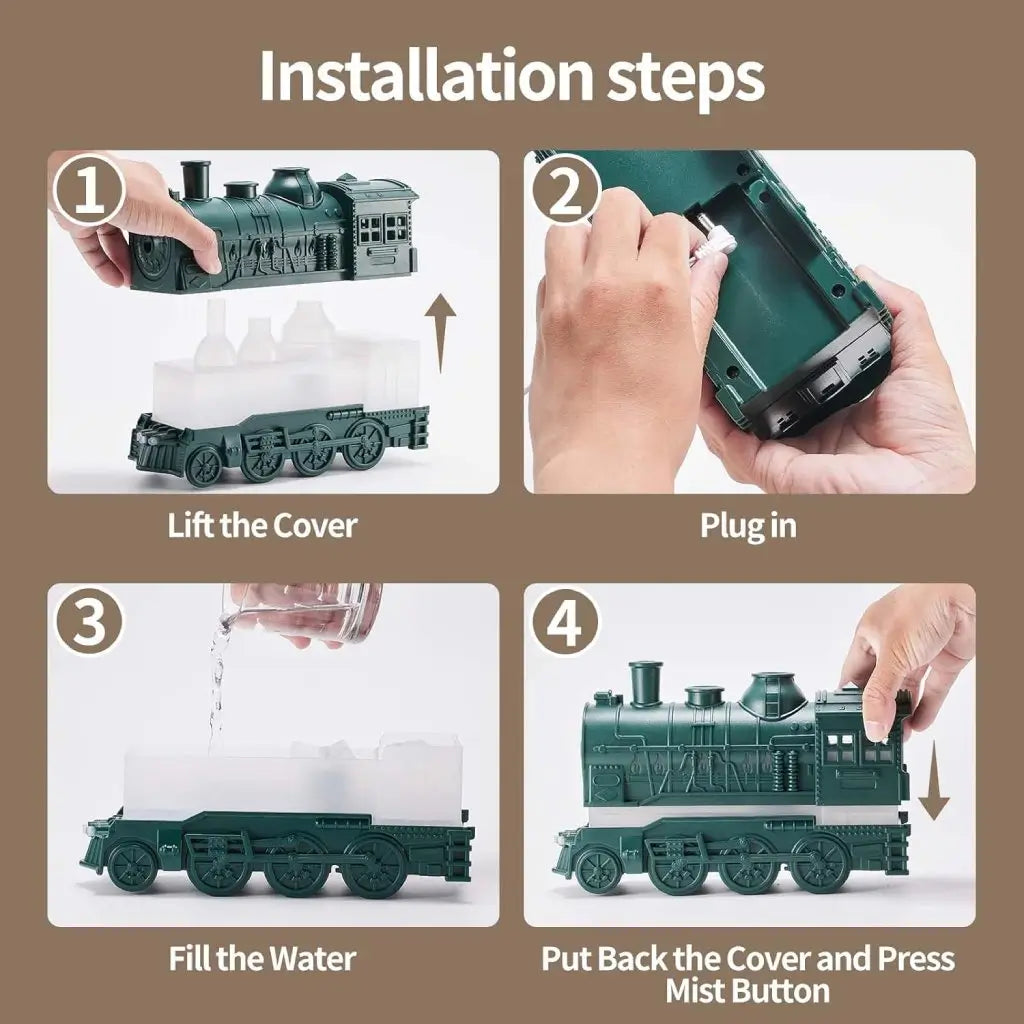 Installation steps

1

Lift the Cover

2

Plug in

3

Fill the Water

4

Put Back the Cover and Press Mist Button